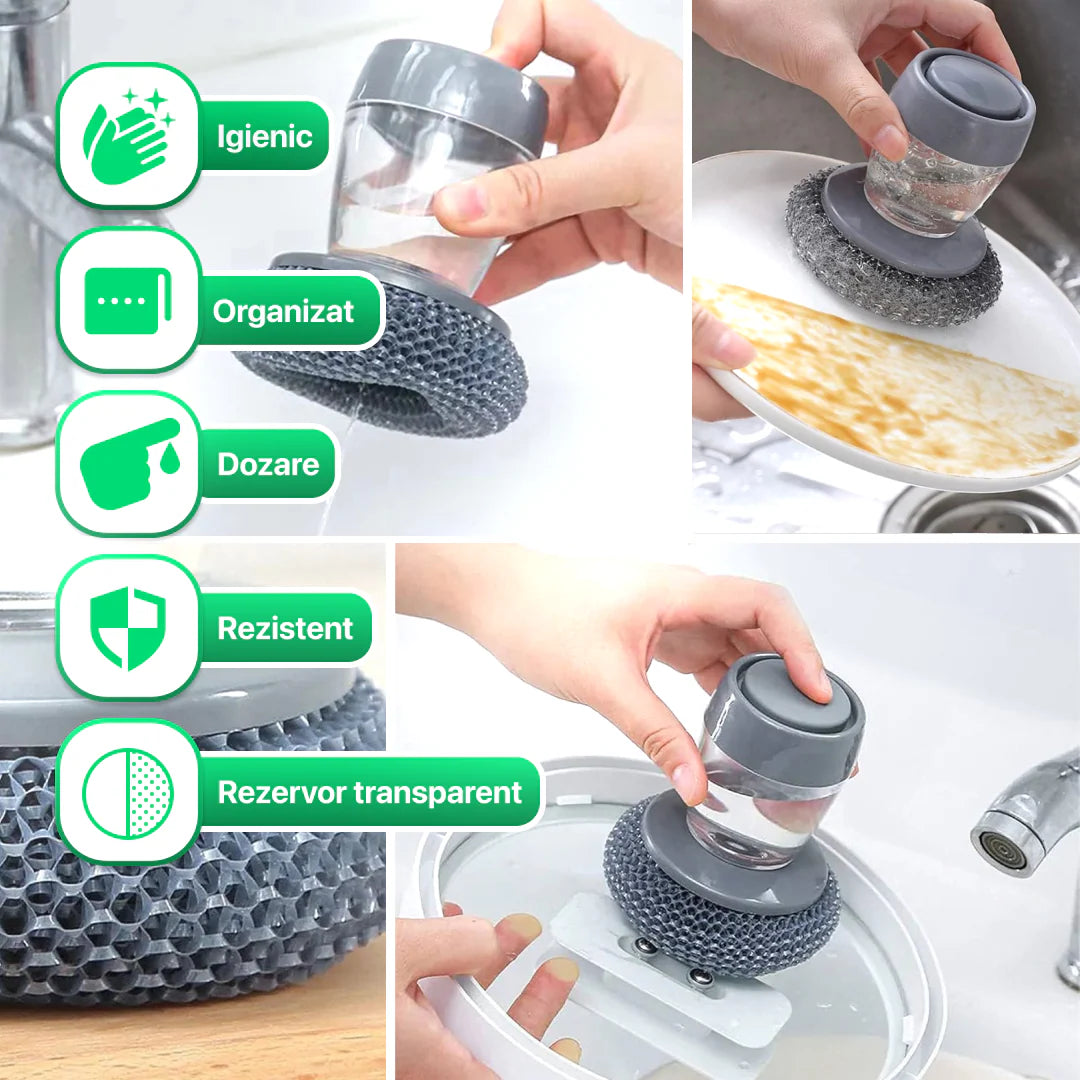 Igienic

Organizat

Dozare

Rezistent

Rezervor transparent