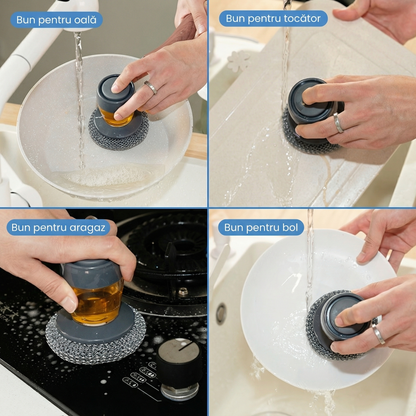 Bun pentru oală

Bun pentru tocător

Bun pentru aragaz

Bun pentru bol